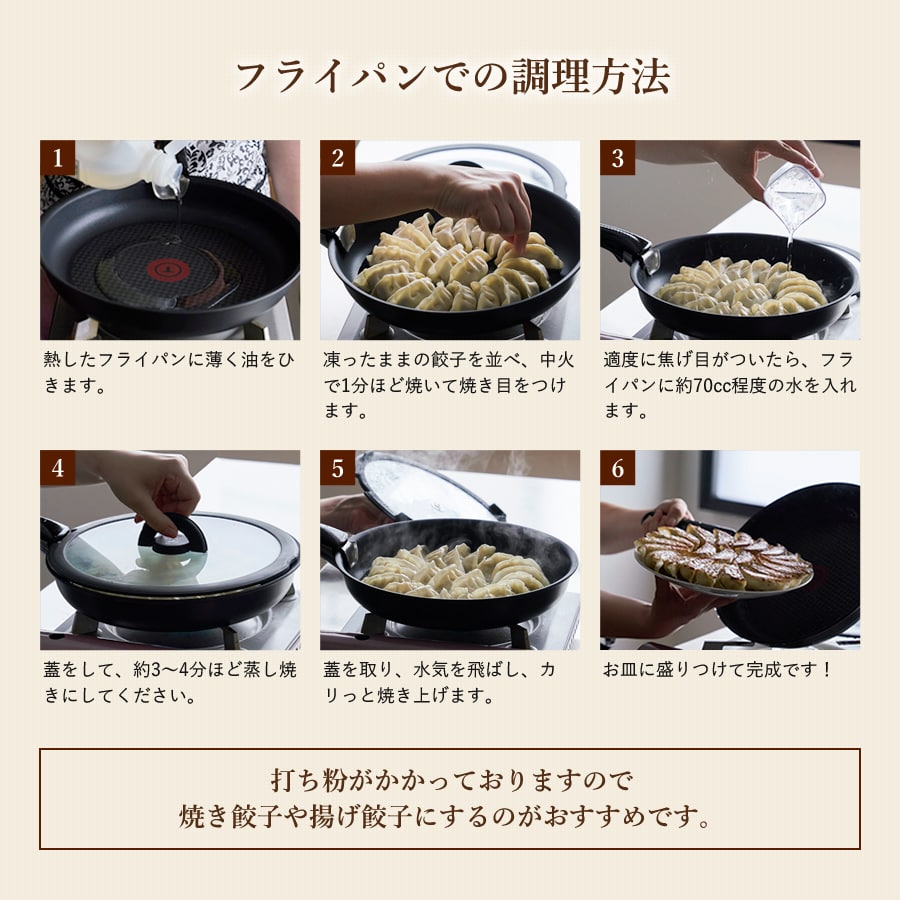 フライパンでの調理方法

1

熱したフライパンに薄く油をひきます。

2

凍ったままの餃子を並べ、中火で1分ほど焼いて焼き目をつけます。

3

適度に焦げ目がついたら、フライパンに約70cc程度の水を入れます。

4

蓋をして、約3〜4分ほど蒸し焼きにしてください。

5

蓋を取り、水気を飛ばし、カリっと焼き上げます。

6

お皿に盛りつけて完成です！

打ち粉がかかっておりますので
焼き餃子や揚げ餃子にするのがおすすめです。